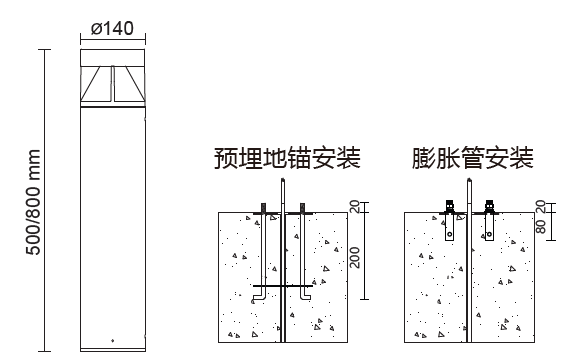 ø140

500/800 mm

预埋地锚安装

20

200

膨胀管安装

20

80